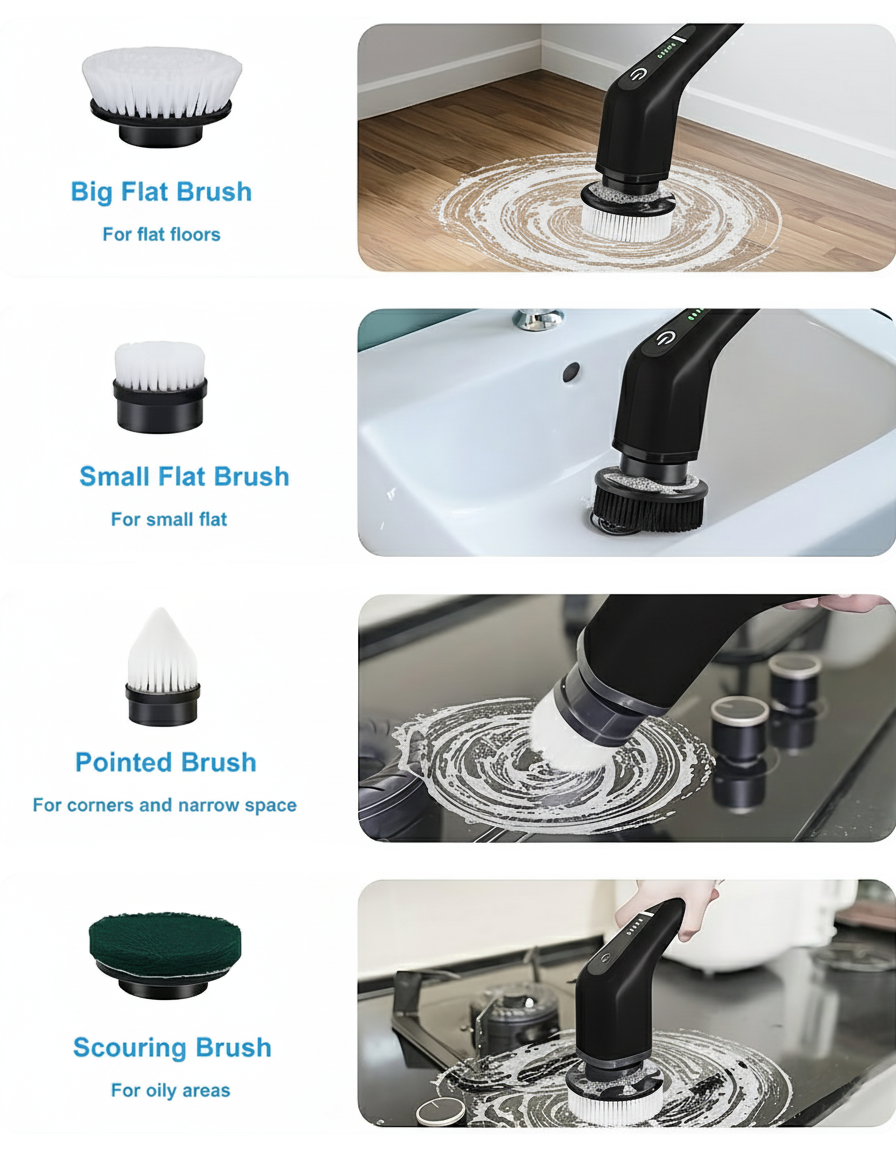 Big Flat Brush
For flat floors

Small Flat Brush
For small flat

Pointed Brush
For corners and narrow space

Scouring Brush
For oily areas