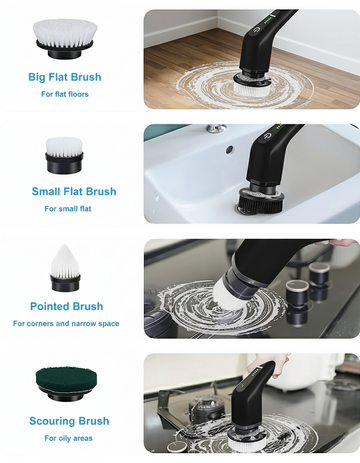 Big Flat Brush
For flat floors

Small Flat Brush
For small flat

Pointed Brush
For corners and narrow space

Scouring Brush
For oily areas